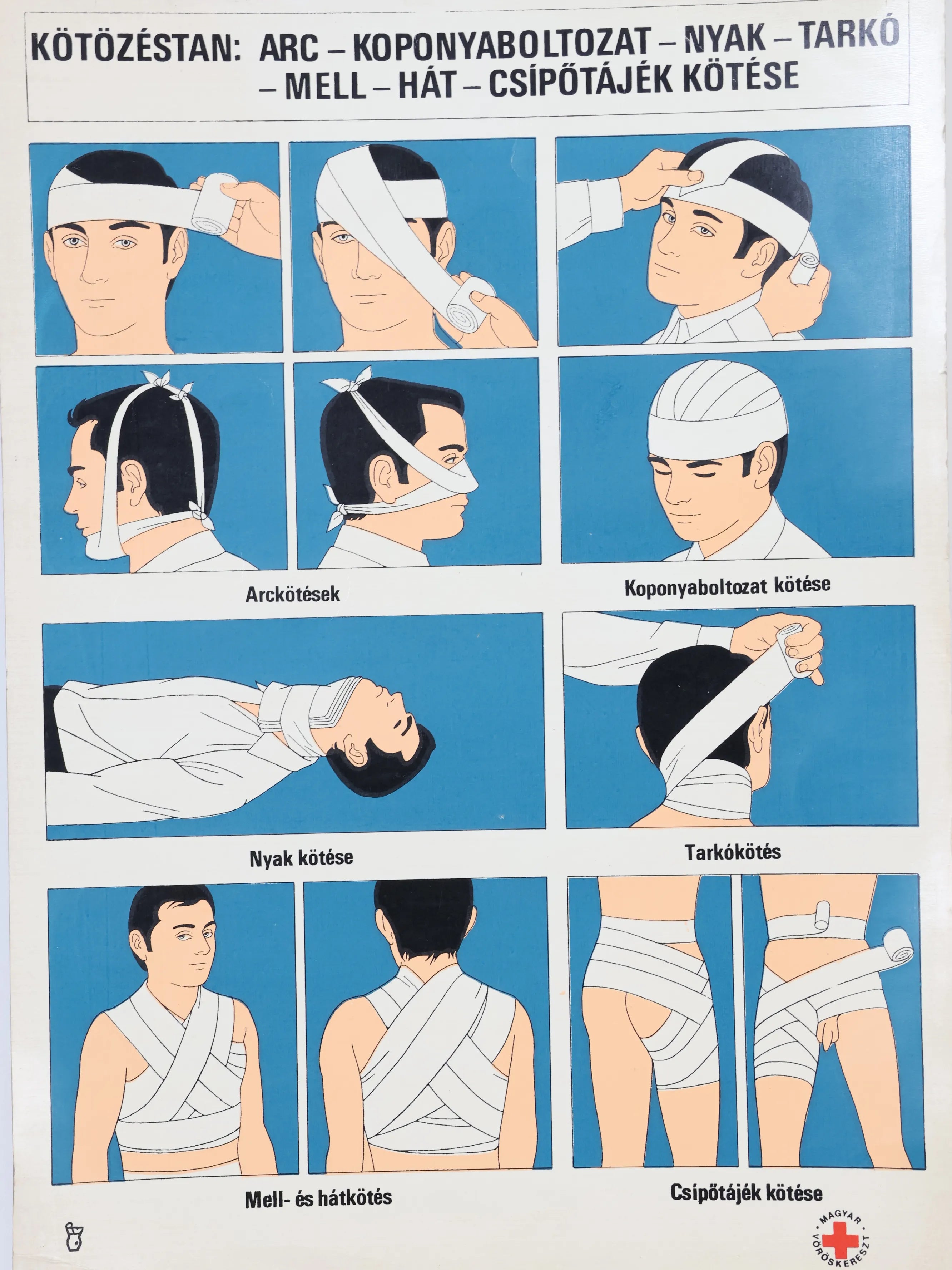 KÖTÖZÉSTAN: ARC – KOPONYABOLTOZAT – NYAK – TARKÓ – MELL – HÁT – CSÍPŐTÁJÉK KÖTÉSE

Arckötések

Koponyaboltozat kötése

Nyak kötése

Tarkókötés

Mell- és hátkötés

Csípőtájék kötése

MAGYAR VÖRÖSKERESZT